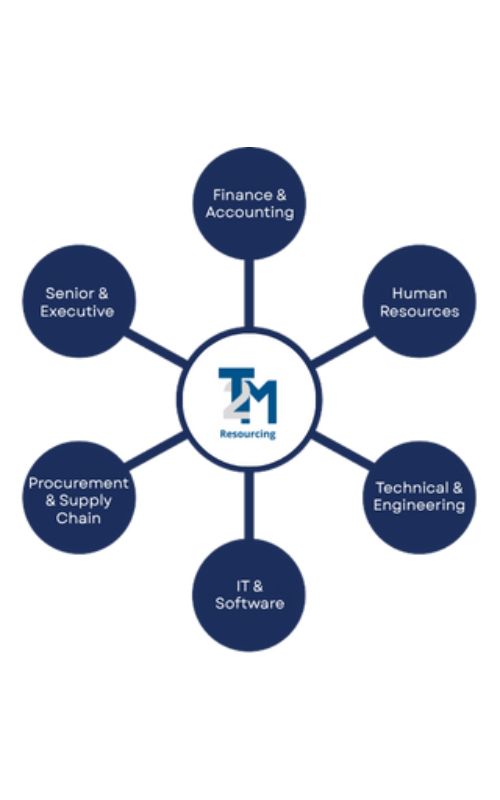 Finance & Accounting

Senior & Executive

Human Resources

T2M
Resourcing

Procurement & Supply Chain

Technical & Engineering

IT & Software